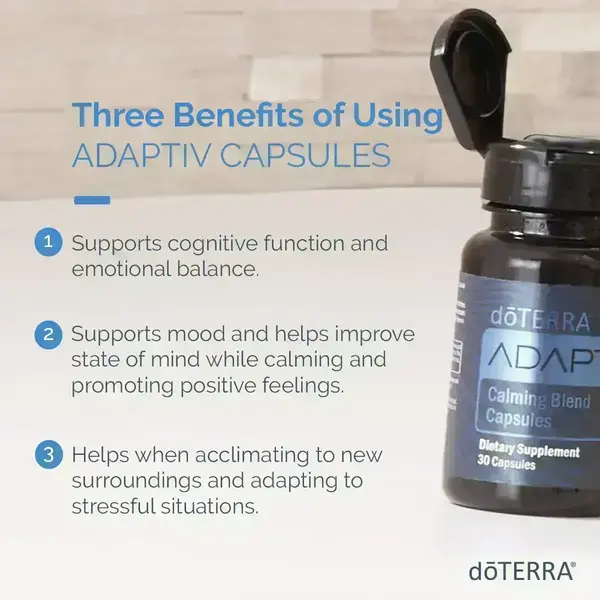 Three Benefits of Using
ADAPTIV CAPSULES

1 Supports cognitive function and emotional balance.

2 Supports mood and helps improve state of mind while calming and promoting positive feelings.

3 Helps when acclimating to new surroundings and adapting to stressful situations.

dōTERRA
ADAPT
Calming Blend Capsules
Dietary Supplement
30 Capsules

dōTERRA®